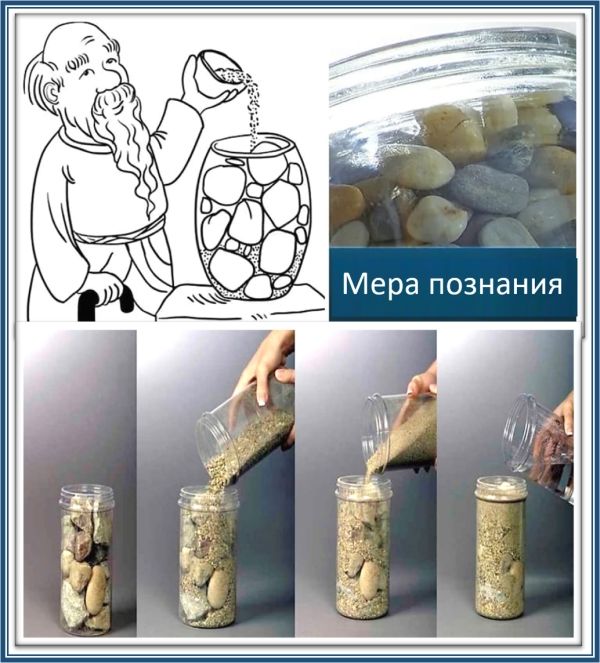 Мера познания